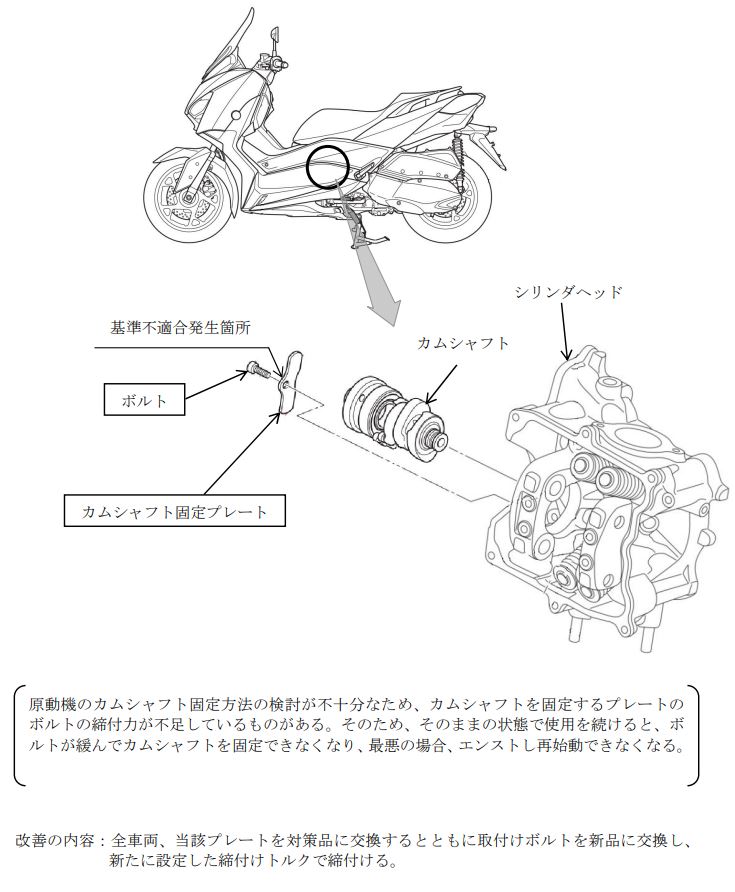 シリンダヘッド

基準不適合発生箇所

カムシャフト

ボルト

カムシャフト固定プレート

原動機のカムシャフト固定方法の検討が不十分なため、カムシャフトを固定するプレートのボルトの締付力が不足しているものがある。そのため、そのままの状態で使用を続けると、ボルトが緩んでカムシャフトを固定できなくなり、最悪の場合、エンストし再始動できなくなる。

改善の内容：全車両、当該プレートを対策品に交換するとともに取付けボルトを新品に交換し、新たに設定した締付けトルクで締付ける。